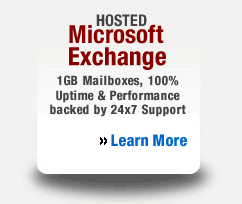 HOSTED
Microsoft
Exchange

1GB Mailboxes, 100% Uptime & Performance backed by 24x7 Support

» Learn More