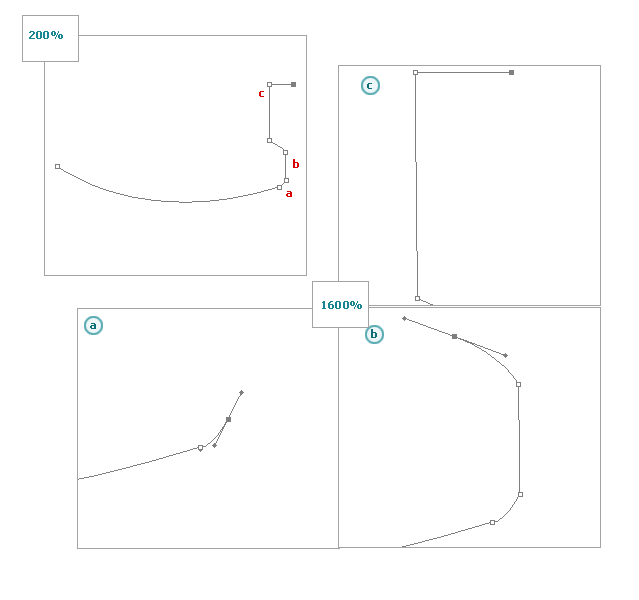 200%

c

b

a

c

1600%

a

b