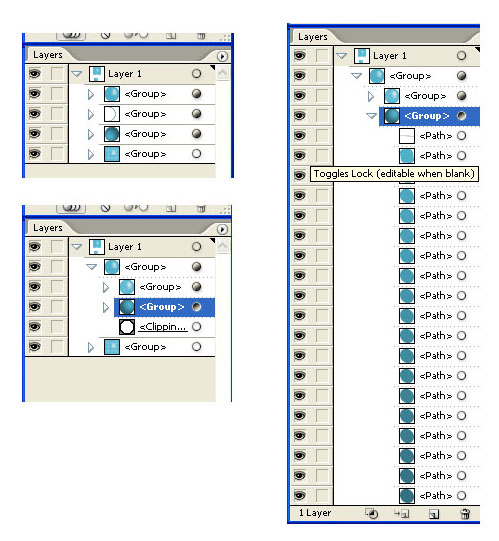 Layers
Layer 1
<Group>
<Group>
<Group>
<Group>

Layers
Layer 1
<Group>
<Group>
<Group>
<Clippin...
<Group>

Layers
Layer 1
<Group>
<Group>
<Group>
<Path>
<Path>
Toggles Lock (editable when blank)
<Path>
<Path>
<Path>
<Path>
<Path>
<Path>
<Path>
<Path>
<Path>
<Path>
<Path>
<Path>
<Path>
<Path>
<Path>
<Path>
1 Layer